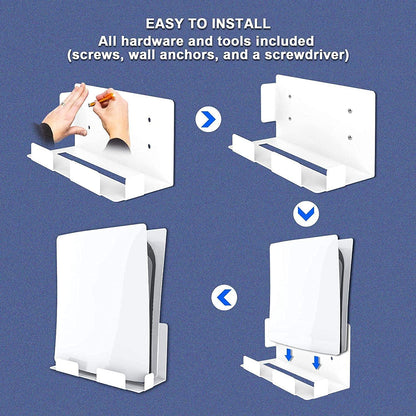 EASY TO INSTALL
All hardware and tools included
(screws, wall anchors, and a screwdriver)