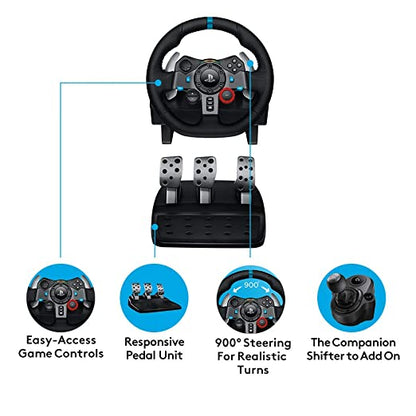 900°

Easy-Access Game Controls

Responsive Pedal Unit

900° Steering For Realistic Turns

The Companion Shifter to Add On