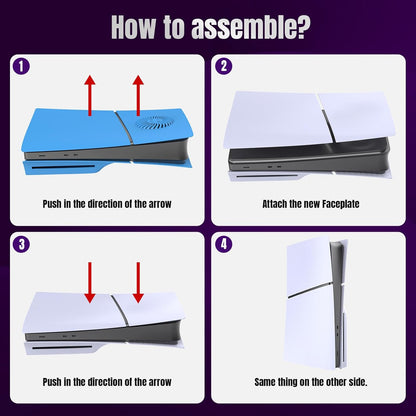 How to assemble?

1

Push in the direction of the arrow

2

Attach the new Faceplate

3

Push in the direction of the arrow

4

Same thing on the other side.