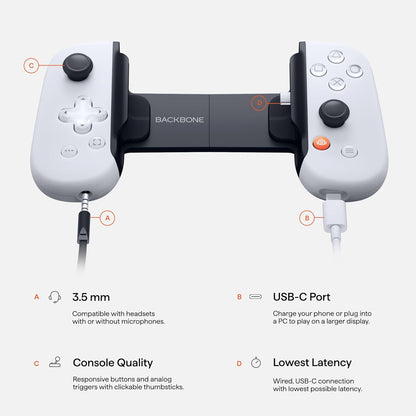 C

D

BACKBONE

A

B

A 3.5 mm

Compatible with headsets with or without microphones.

B USB-C Port

Charge your phone or plug into a PC to play on a larger display.

C Console Quality

Responsive buttons and analog triggers with clickable thumbsticks.

D Lowest Latency

Wired, USB-C connection with lowest possible latency.