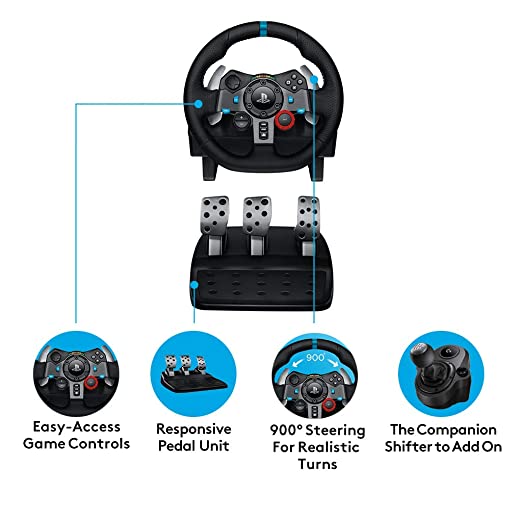 900°

Easy-Access Game Controls

Responsive Pedal Unit

900° Steering For Realistic Turns

The Companion Shifter to Add On